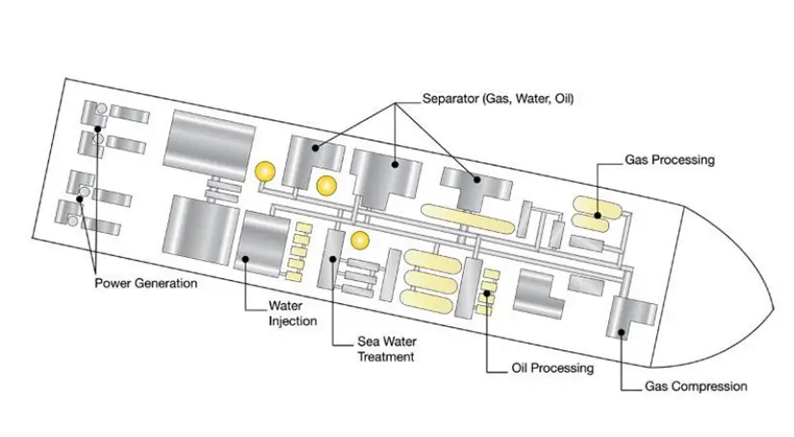 Separator (Gas, Water, Oil)

Gas Processing

Power Generation

Water Injection

Sea Water Treatment

Oil Processing

Gas Compression